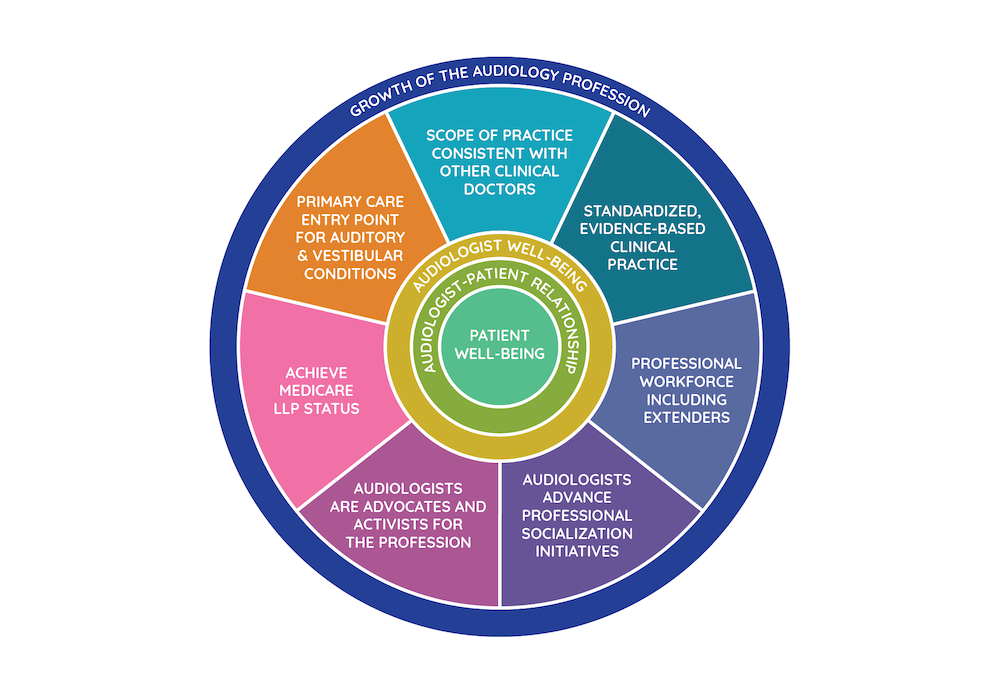 GROWTH OF THE AUDIOLOGY PROFESSION

SCOPE OF PRACTICE CONSISTENT WITH OTHER CLINICAL DOCTORS

STANDARDIZED, EVIDENCE-BASED CLINICAL PRACTICE

PROFESSIONAL WORKFORCE INCLUDING EXTENDERS

AUDIOLOGISTS ADVANCE PROFESSIONAL SOCIALIZATION INITIATIVES

AUDIOLOGISTS ARE ADVOCATES AND ACTIVISTS FOR THE PROFESSION

ACHIEVE MEDICARE LLP STATUS

PRIMARY CARE ENTRY POINT FOR AUDITORY & VESTIBULAR CONDITIONS

AUDIOLOGIST WELL-BEING

AUDIOLOGIST-PATIENT RELATIONSHIP

PATIENT WELL-BEING